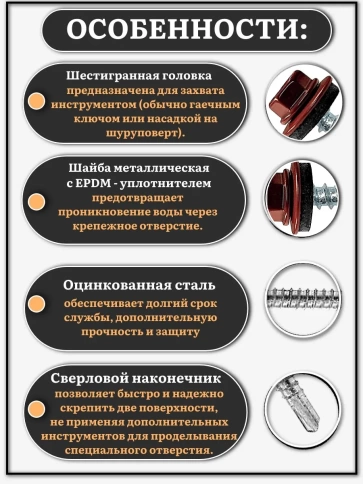 ОСОБЕННОСТИ:

Шестигранная головка предназначена для захвата инструментом (обычно гаечным ключом или насадкой на шуруповерт).

Шайба металлическая с EPDM - уплотнителем предотвращает проникновение воды через крепежное отверстие.

Оцинкованная сталь обеспечивает долгий срок службы, дополнительную прочность и защиту

Сверловой наконечник позволяет быстро и надежно скрепить две поверхности, не применяя дополнительных инструментов для проделывания специального отверстия.