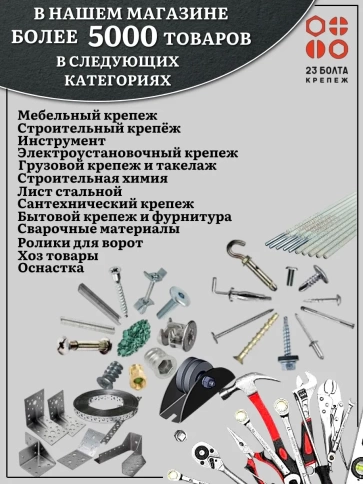 В НАШЕМ МАГАЗИНЕ БОЛЕЕ 5000 ТОВАРОВ В СЛЕДУЮЩИХ КАТЕГОРИЯХ

23 БОЛТА КРЕПЕЖ

Мебельный крепеж
Строительный крепёж
Инструмент
Электроустановочный крепеж
Грузовой крепеж и такелаж
Строительная химия
Лист стальной
Сантехнический крепеж
Бытовой крепеж и фурнитура
Сварочные материалы
Ролики для ворот
Хоз товары
Оснастка