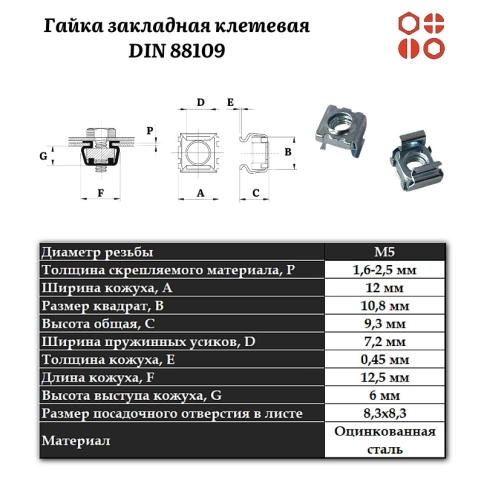 Гайка закладная клетевая
DIN 88109

D E P G B F A C

| Диаметр резьбы | M5 |
|---|---|
| Толщина скрепляемого материала, P | 1,6-2,5 мм |
| Ширина кожуха, A | 12 мм |
| Размер квадрат, B | 10,8 мм |
| Высота общая, C | 9,3 мм |
| Ширина пружинных усиков, D | 7,2 мм |
| Толщина кожуха, E | 0,45 мм |
| Длина кожуха, F | 12,5 мм |
| Высота выступа кожуха, G | 6 мм |
| Размер посадочного отверстия в листе | 8,3x8,3 |
| Материал | Оцинкованная сталь |